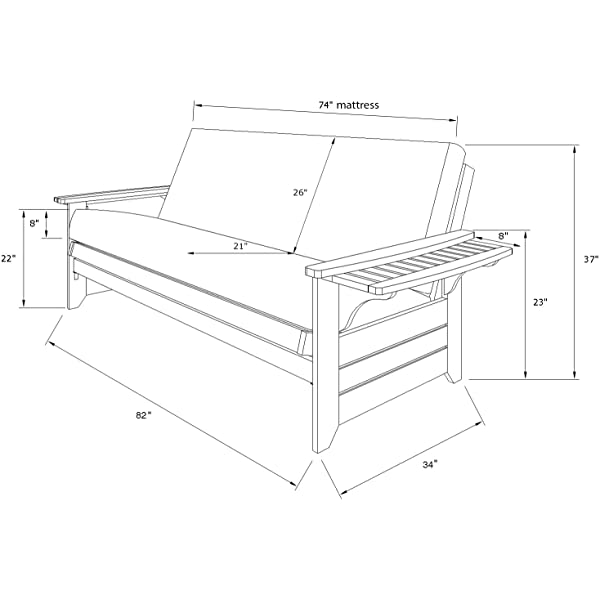 74" mattress

26"

8"

22"

21"

8"

37"

23"

82"

34"